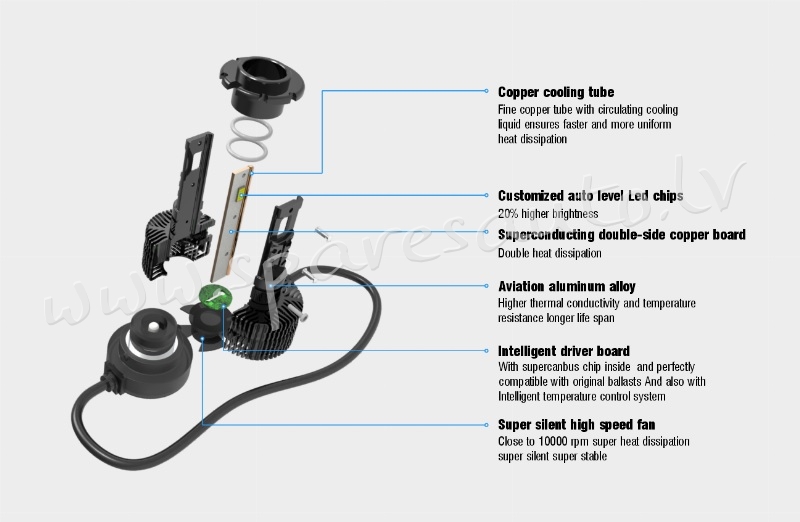 Copper cooling tube
Fine copper tube with circulating cooling liquid ensures faster and more uniform heat dissipation

Customized auto level Led chips
20% higher brightness

Superconducting double-side copper board
Double heat dissipation

Aviation aluminum alloy
Higher thermal conductivity and temperature resistance longer life span

Intelligent driver board
With supercanbus chip inside and perfectly compatible with original ballasts And also with Intelligent temperature control system

Super silent high speed fan
Close to 10000 rpm super heat dissipation super silent super stable

www.sparesauto.lv